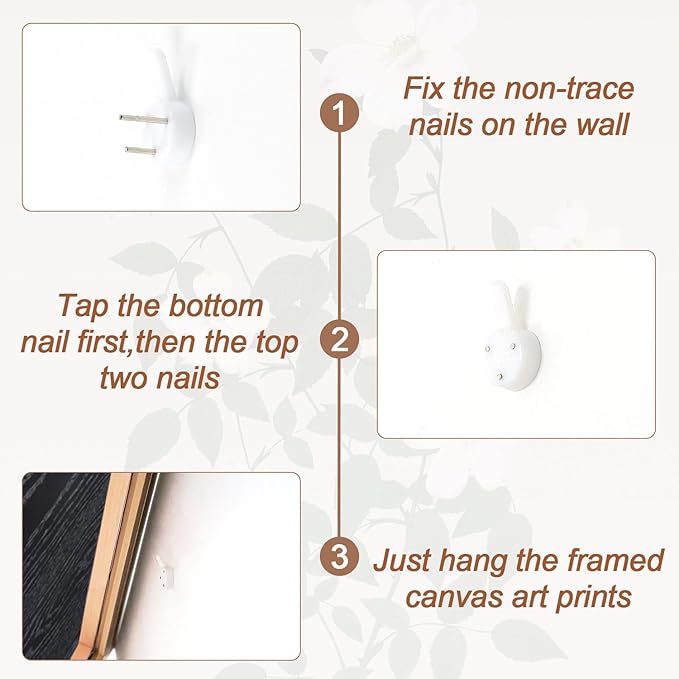 1

Fix the non-trace nails on the wall

Tap the bottom nail first,then the top two nails

2

3

Just hang the framed canvas art prints