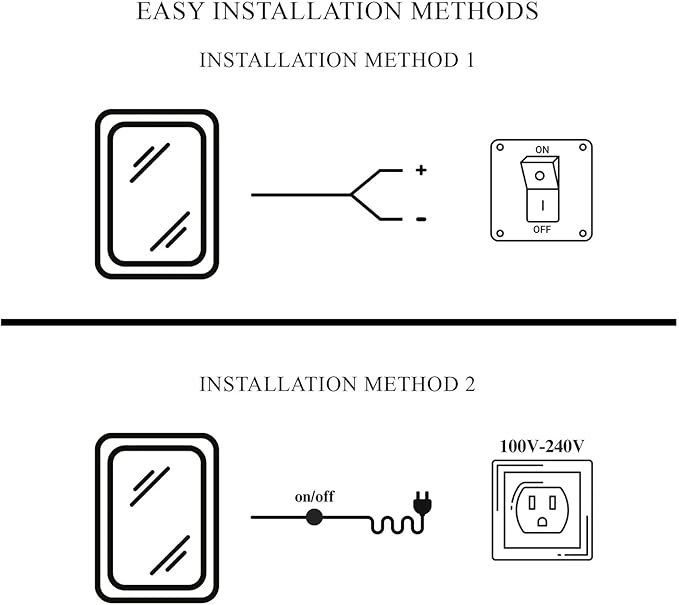 EASY INSTALLATION METHODS

INSTALLATION METHOD 1

+

-

ON

OFF

INSTALLATION METHOD 2

on/off

100V-240V