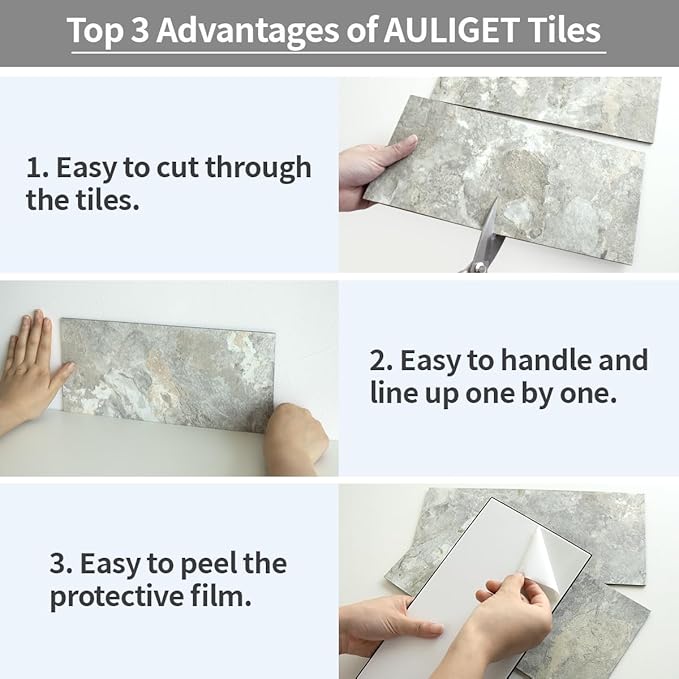 Top 3 Advantages of AULIGET Tiles

1. Easy to cut through the tiles.

2. Easy to handle and line up one by one.

3. Easy to peel the protective film.