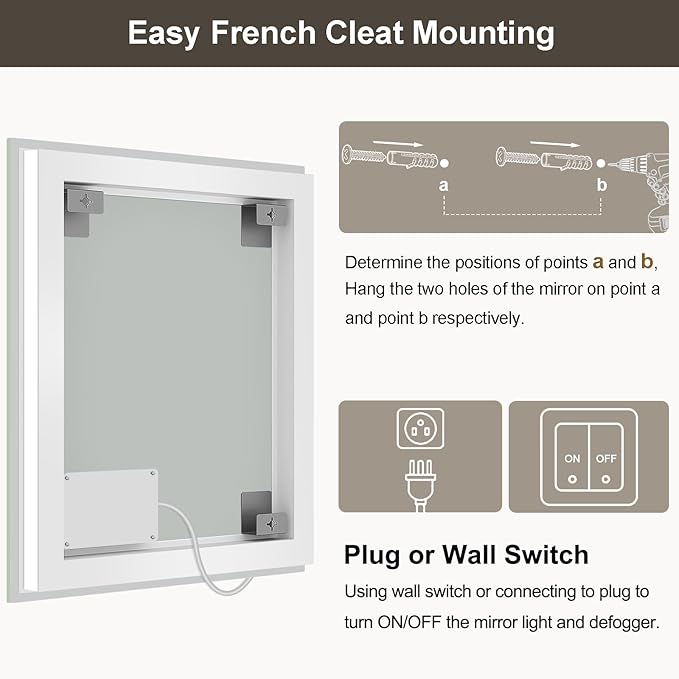 Easy French Cleat Mounting

a

b

Determine the positions of points a and b, Hang the two holes of the mirror on point a and point b respectively.

ON OFF

Plug or Wall Switch

Using wall switch or connecting to plug to turn ON/OFF the mirror light and defogger.