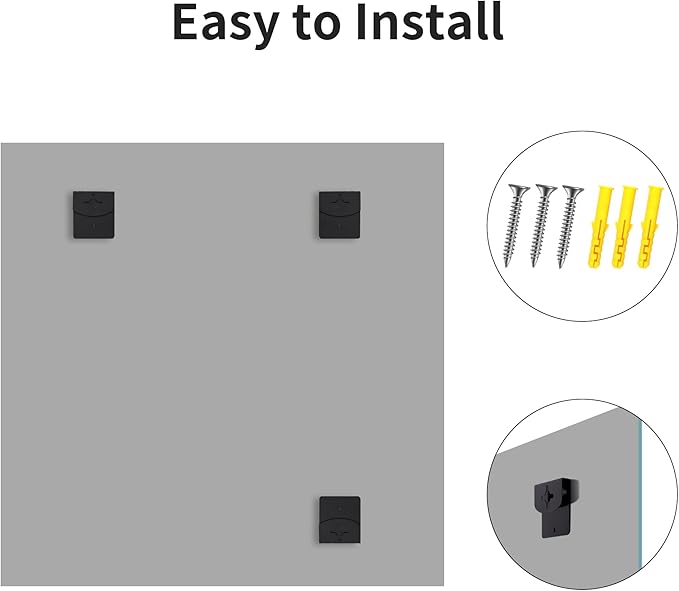 Easy to Install