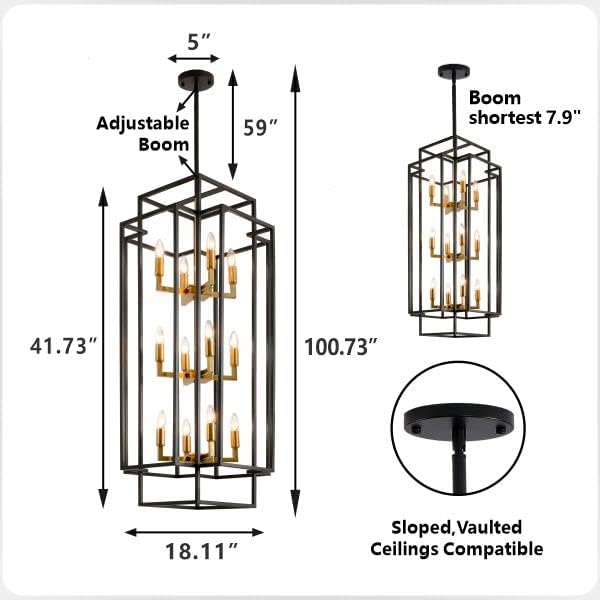 5″

Adjustable Boom

59″

41.73″

100.73″

18.11″

Boom shortest 7.9"

Sloped,Vaulted Ceilings Compatible