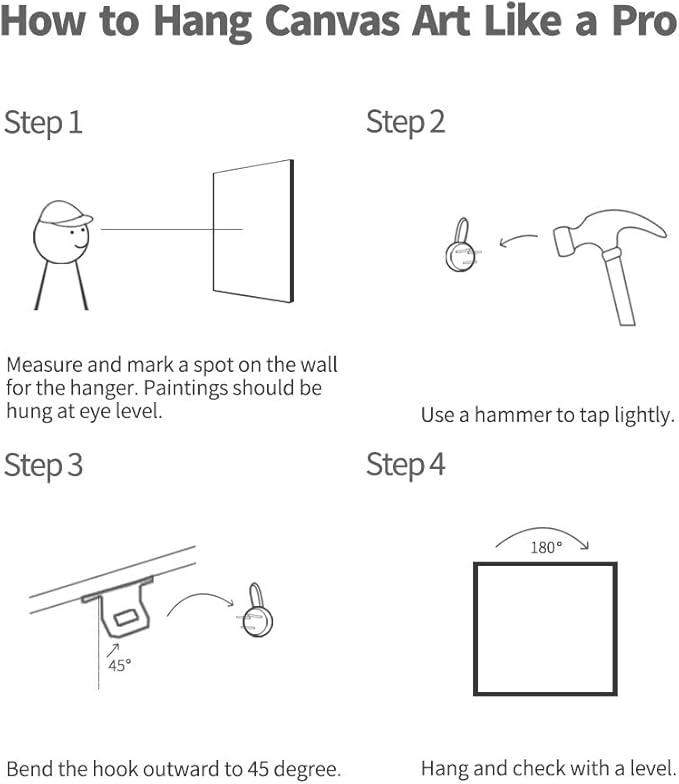 How to Hang Canvas Art Like a Pro

Step 1

Measure and mark a spot on the wall for the hanger. Paintings should be hung at eye level.

Step 2

Use a hammer to tap lightly.

Step 3

45°

Bend the hook outward to 45 degree.

Step 4

180°

Hang and check with a level.